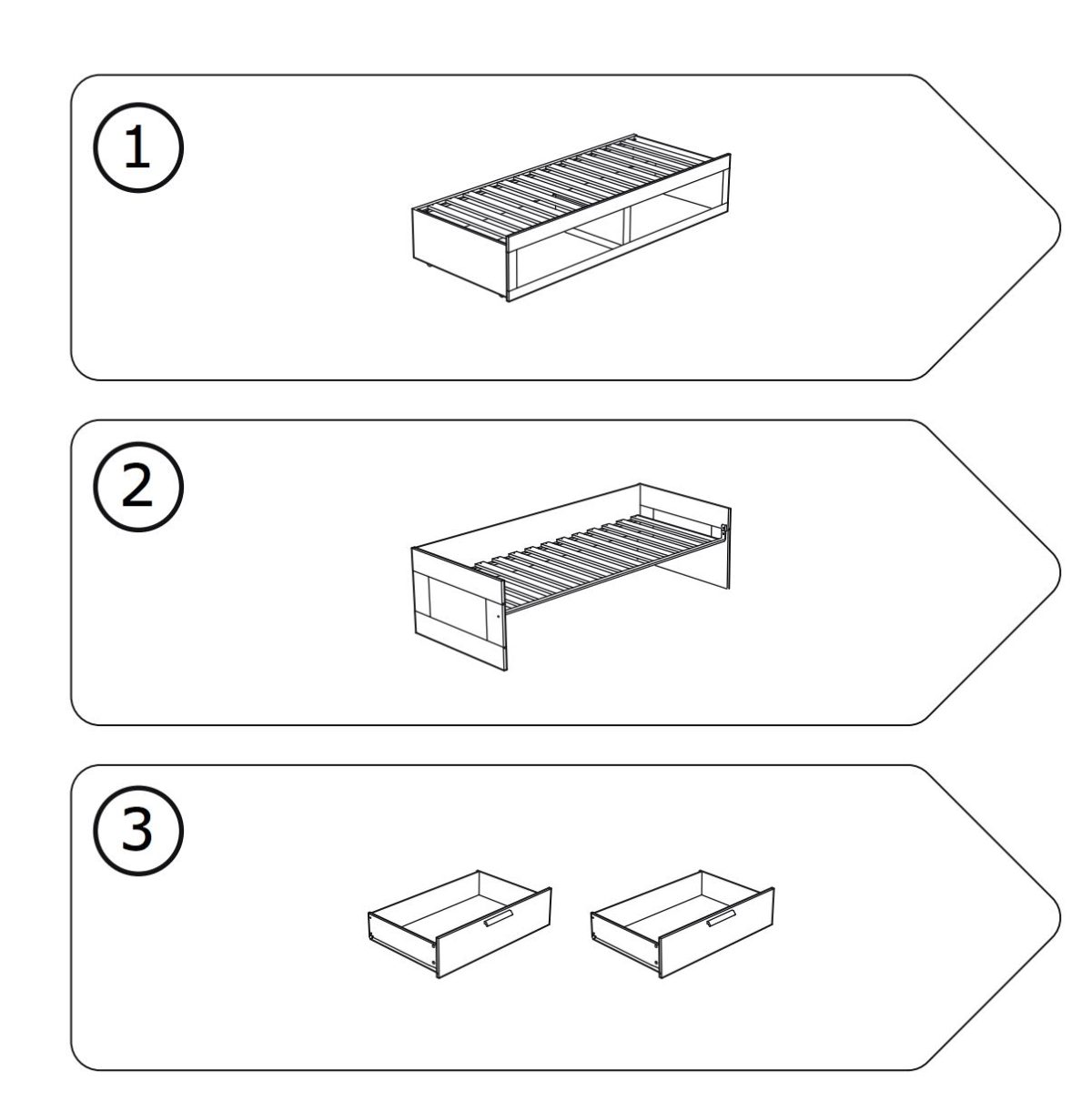 1

2

3